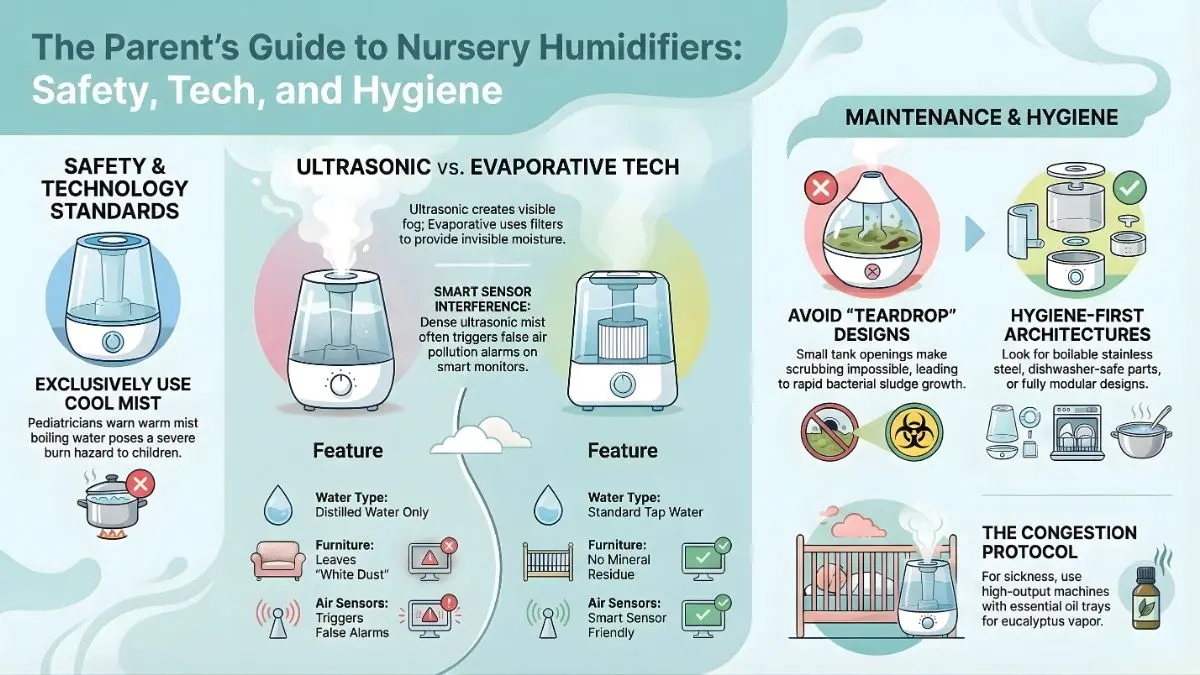 The Parent's Guide to Nursery Humidifiers: Safety, Tech, and Hygiene

SAFETY & TECHNOLOGY STANDARDS

EXCLUSIVELY USE COOL MIST

Pediatricians warn warm mist boiling water poses a severe burn hazard to children.

ULTRASONIC vs. EVAPORATIVE TECH

Ultrasonic creates visible fog; Evaporative uses filters to provide invisible moisture.

SMART SENSOR INTERFERENCE: Dense ultrasonic mist often triggers false air pollution alarms on smart monitors.

Feature

Water Type: Distilled Water Only

Furniture: Leaves "White Dust"

Air Sensors: Triggers False Alarms

Feature

Water Type: Standard Tap Water

Furniture: No Mineral Residue

Air Sensors: Smart Sensor Friendly

MAINTENANCE & HYGIENE

AVOID "TEARDROP" DESIGNS

Small tank openings make scrubbing impossible, leading to rapid bacterial sludge growth.

HYGIENE-FIRST ARCHITECTURES

Look for boilable stainless steel, dishwasher-safe parts, or fully modular designs.

THE CONGESTION PROTOCOL

For sickness, use high-output machines with essential oil trays for eucalyptus vapor.